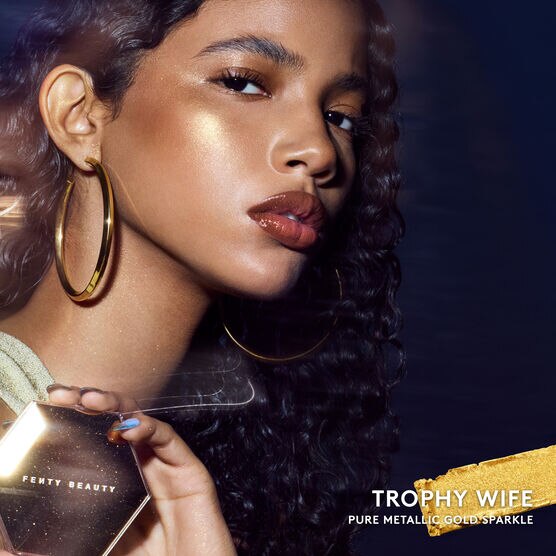 FENTY BEAUTY

TROPHY WIFE
PURE METALLIC GOLD SPARKLE